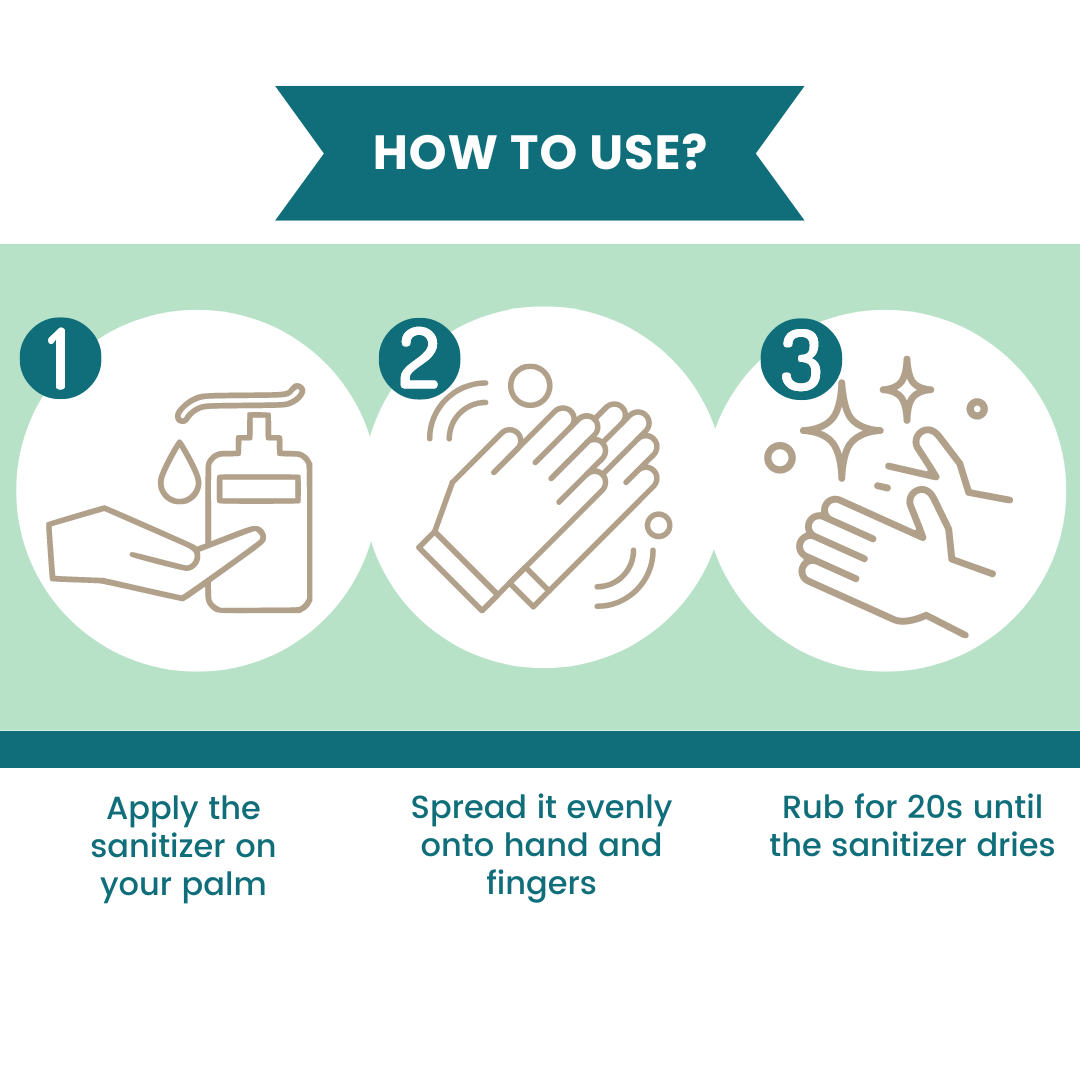 HOW TO USE?

1

2

3

Apply the sanitizer on your palm

Spread it evenly onto hand and fingers

Rub for 20s until the sanitizer dries