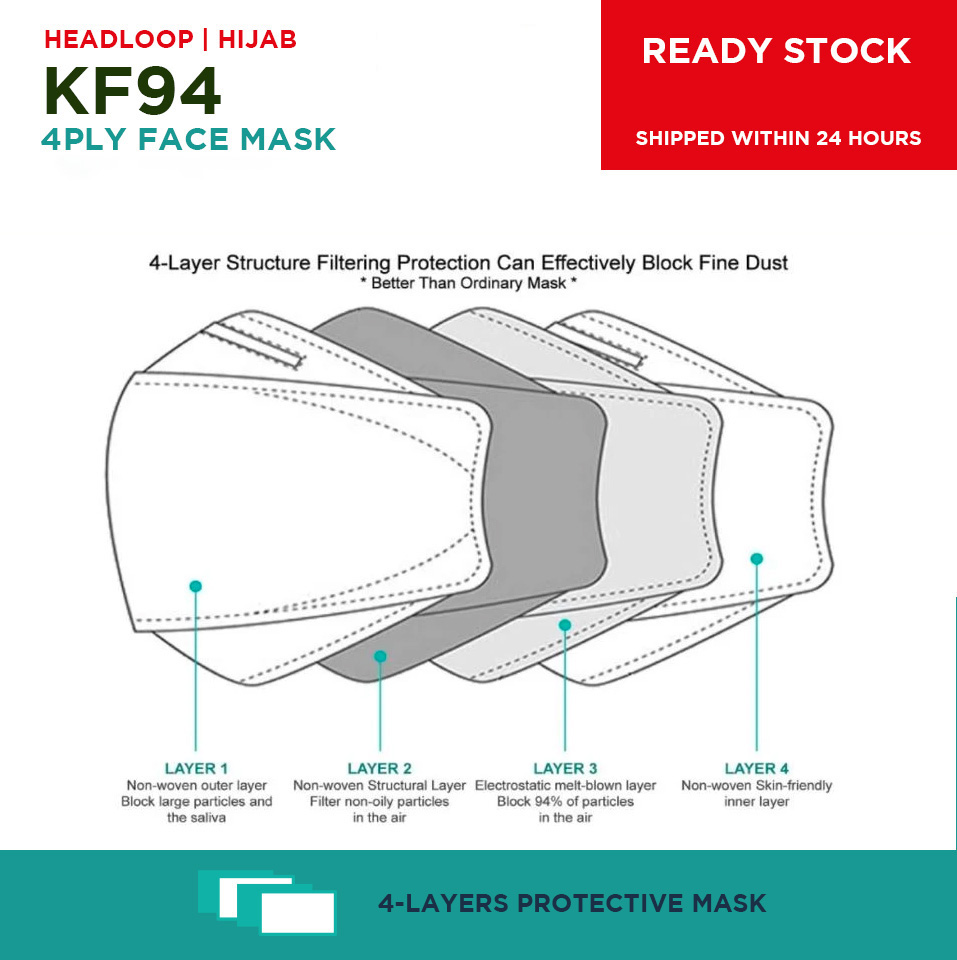 HEADLOOP | HIJAB
KF94
4PLY FACE MASK

READY STOCK
SHIPPED WITHIN 24 HOURS

4-Layer Structure Filtering Protection Can Effectively Block Fine Dust
* Better Than Ordinary Mask *

LAYER 1
Non-woven outer layer
Block large particles and the saliva

LAYER 2
Non-woven Structural Layer
Filter non-oily particles in the air

LAYER 3
Electrostatic melt-blown layer
Block 94% of particles in the air

LAYER 4
Non-woven Skin-friendly inner layer

4-LAYERS PROTECTIVE MASK