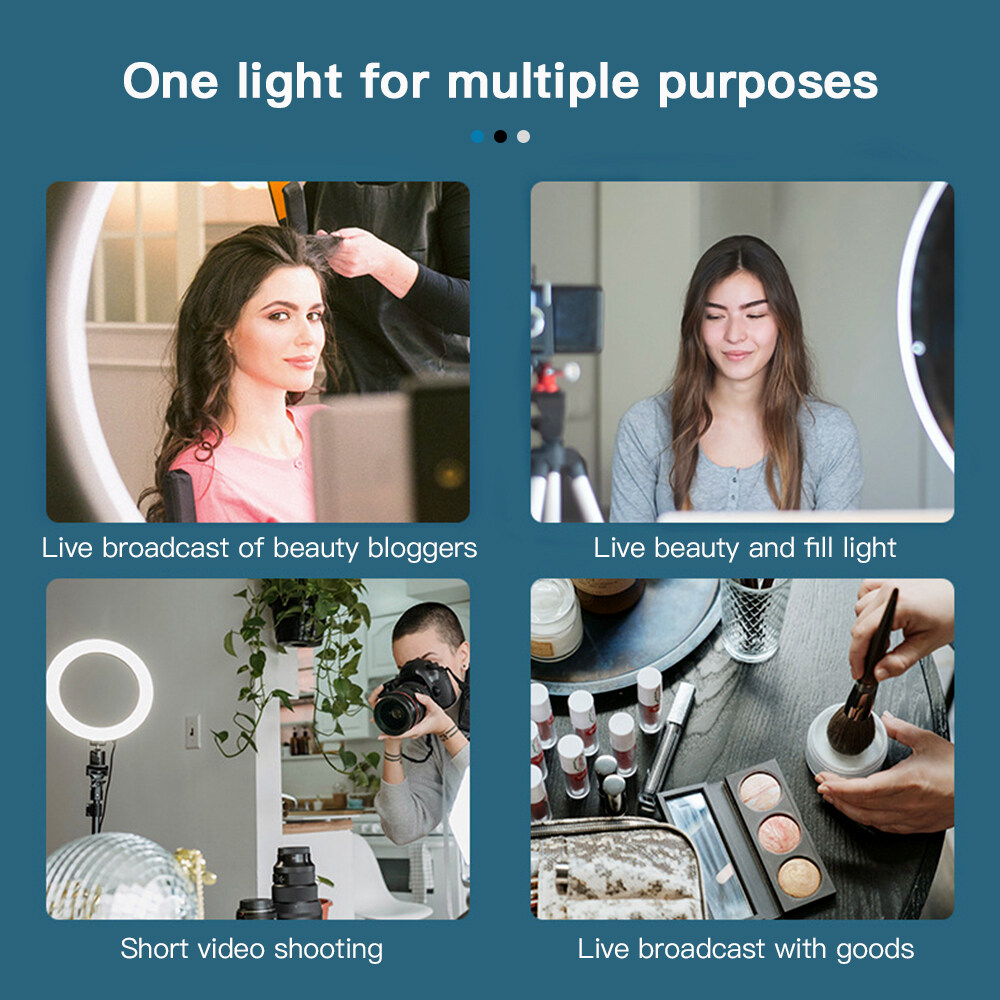 One light for multiple purposes

Live broadcast of beauty bloggers

Live beauty and fill light

Short video shooting

Live broadcast with goods